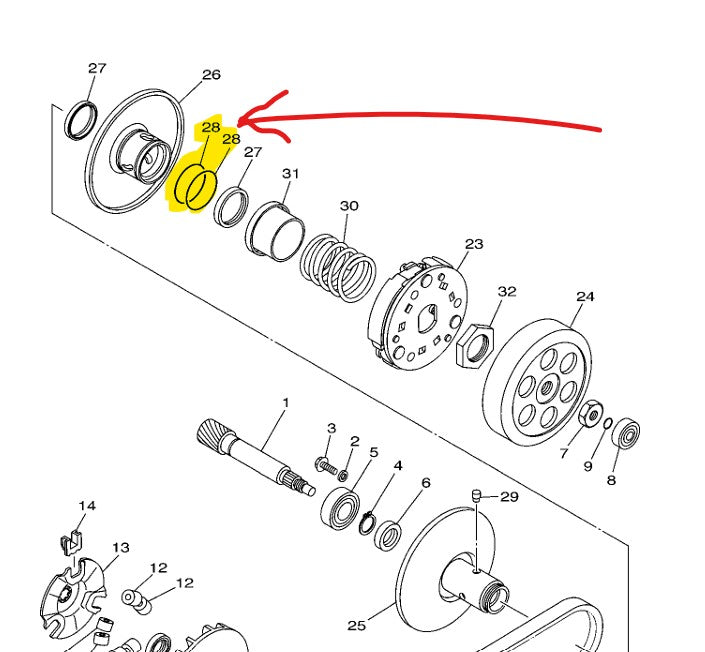 27
26
28
28
27
31
30
23
32
24
1
3
2
5
4
6
7
9
8
29
14
13
12
12
25