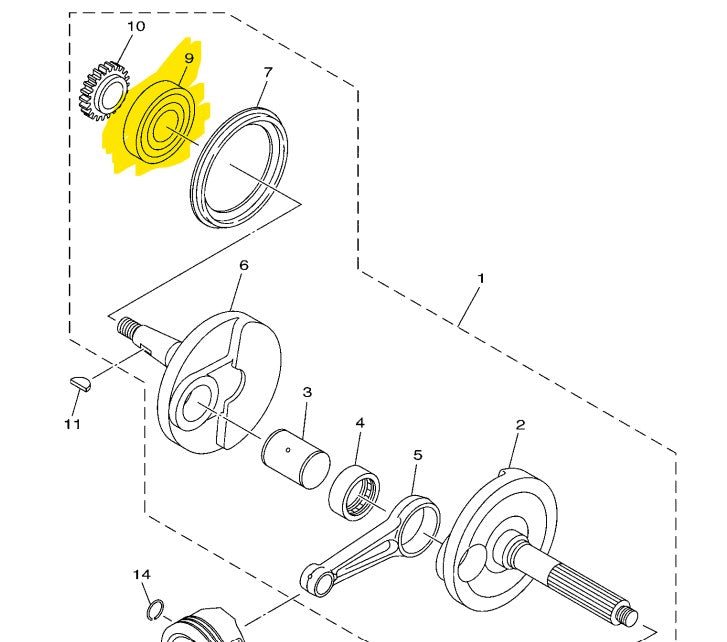 10
9
7
6
1
11
3
4
5
2
14