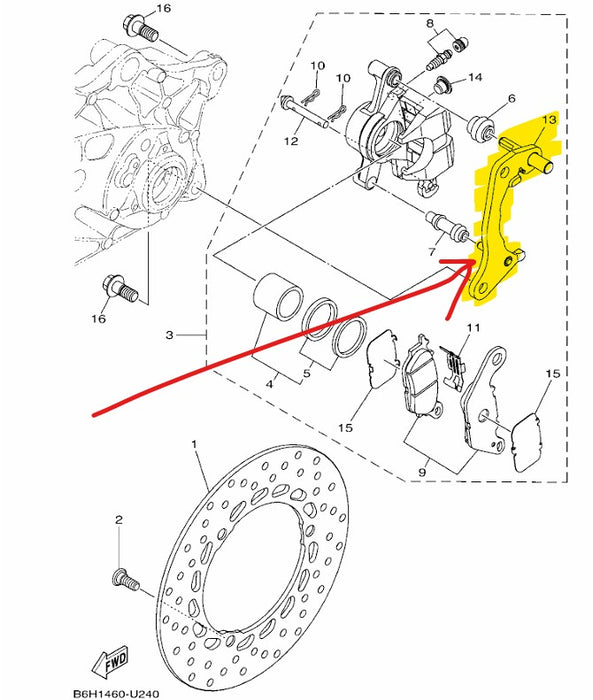 16
8
10
10
14
6
13
12
7
16
3
11
4
5
15
15
9
1
2
FWD
B6H1460-U240