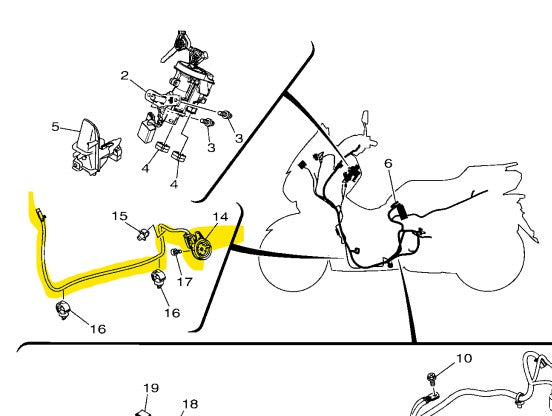 2
5
3
3
4
4
6
15
14
17
16
16
10
19
18