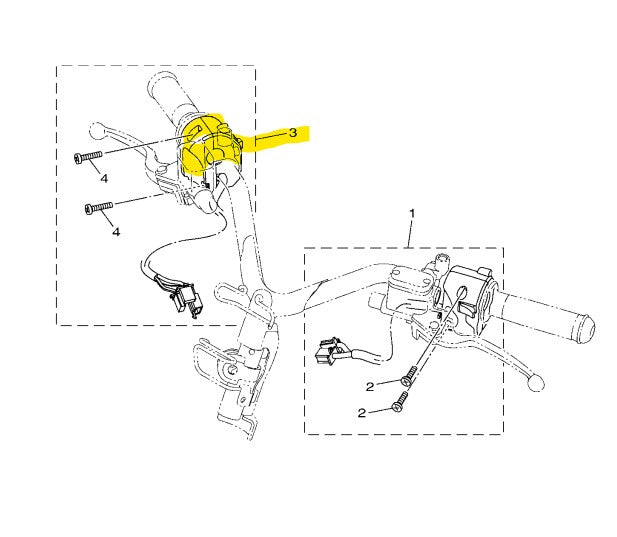 3
4
4
1
2
2