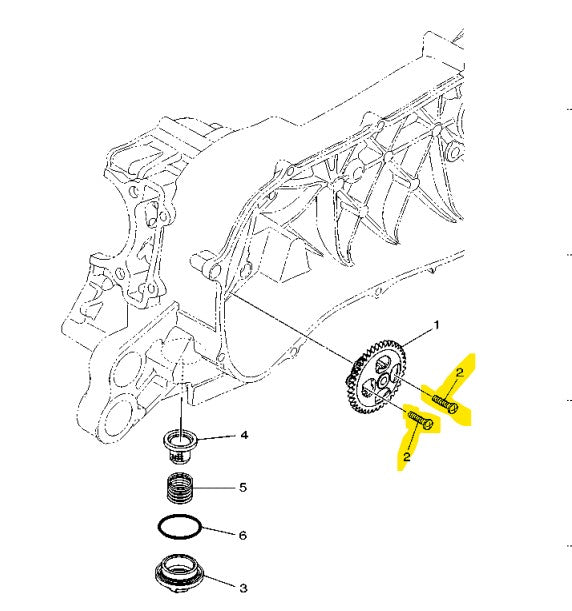 1
2
2
4
5
6
3