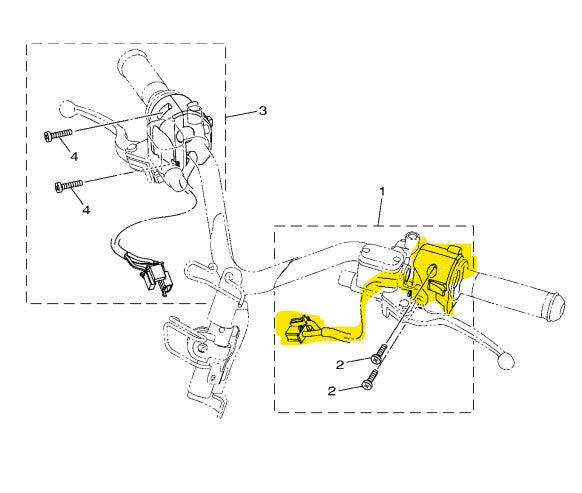 3
4
4
1
2
2