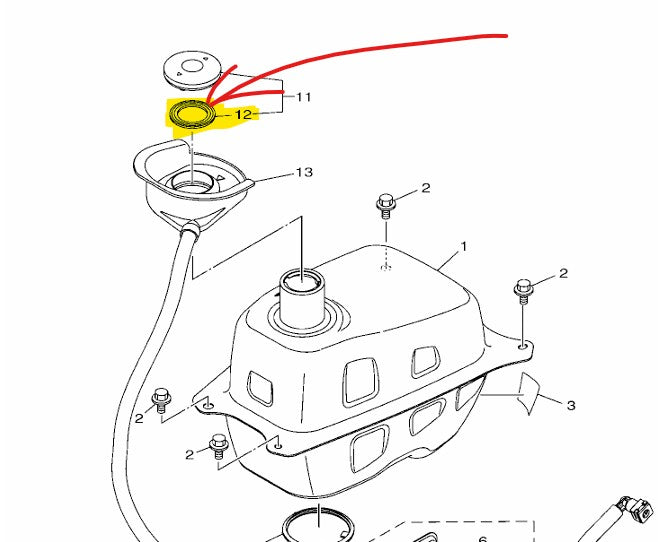 11
12
13
2
1
2
3
2
2
6