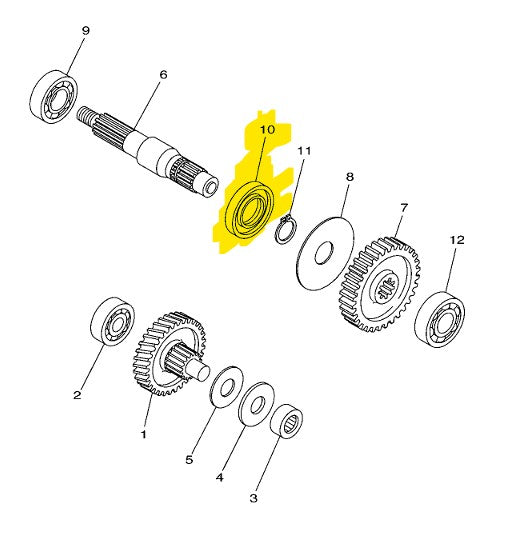 9
6
10
11
8
7
12
2
1
5
4
3