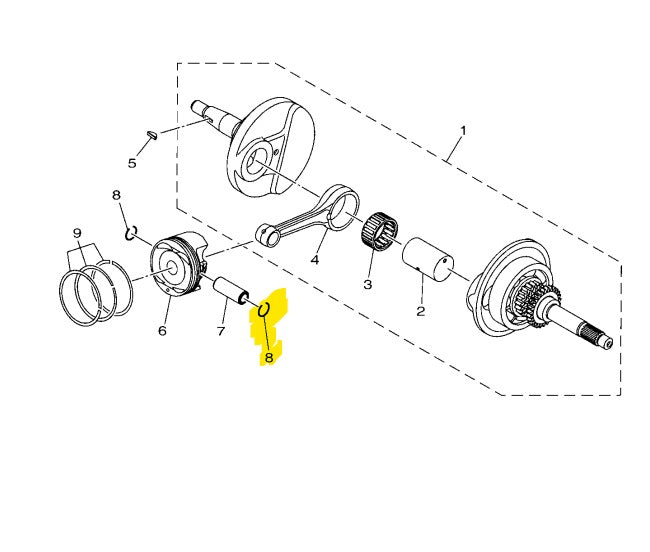 1
5
8
9
4
3
2
6
7
8