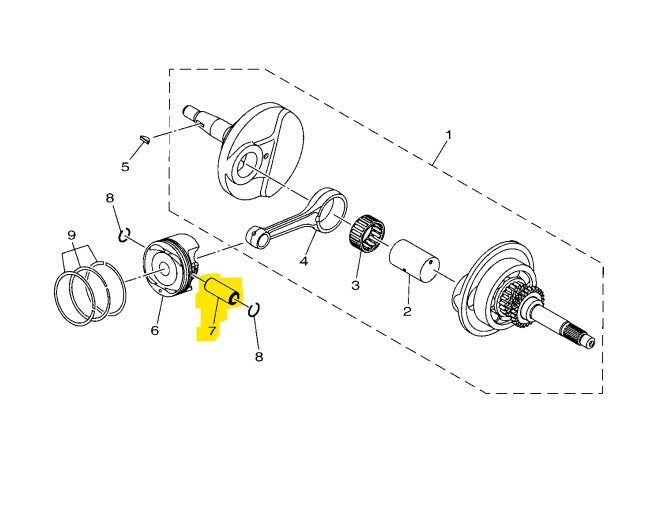 1
5
8
9
4
3
2
6
7
8